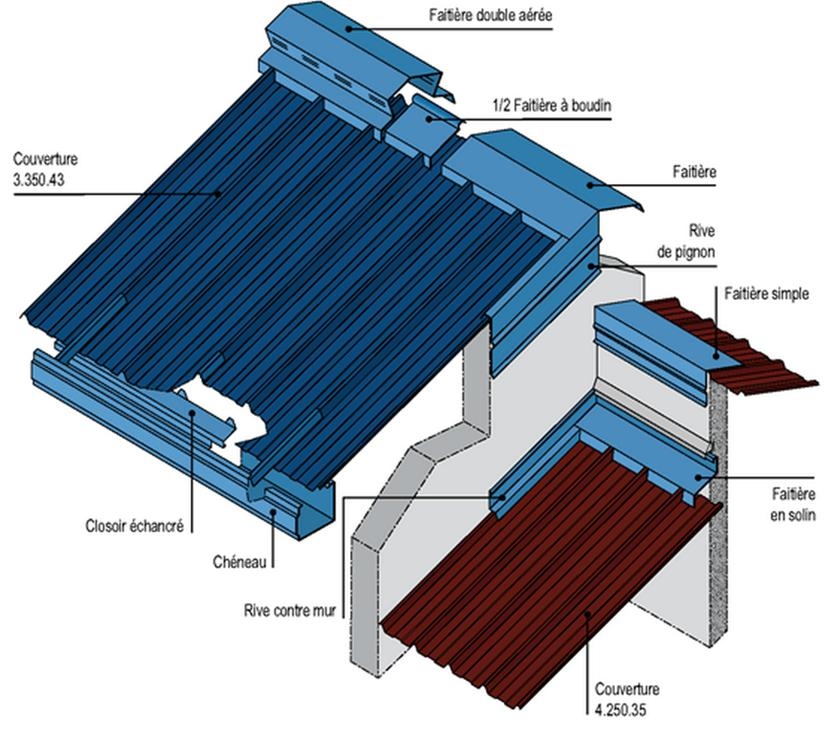 Faitière double aérée

1/2 Faitière à boudin

Couverture
3.350.43

Faitière

Rive
de pignon

Faitière simple

Faitière
en solin

Closoir échancré

Chéneau

Rive contre mur

Couverture
4.250.35