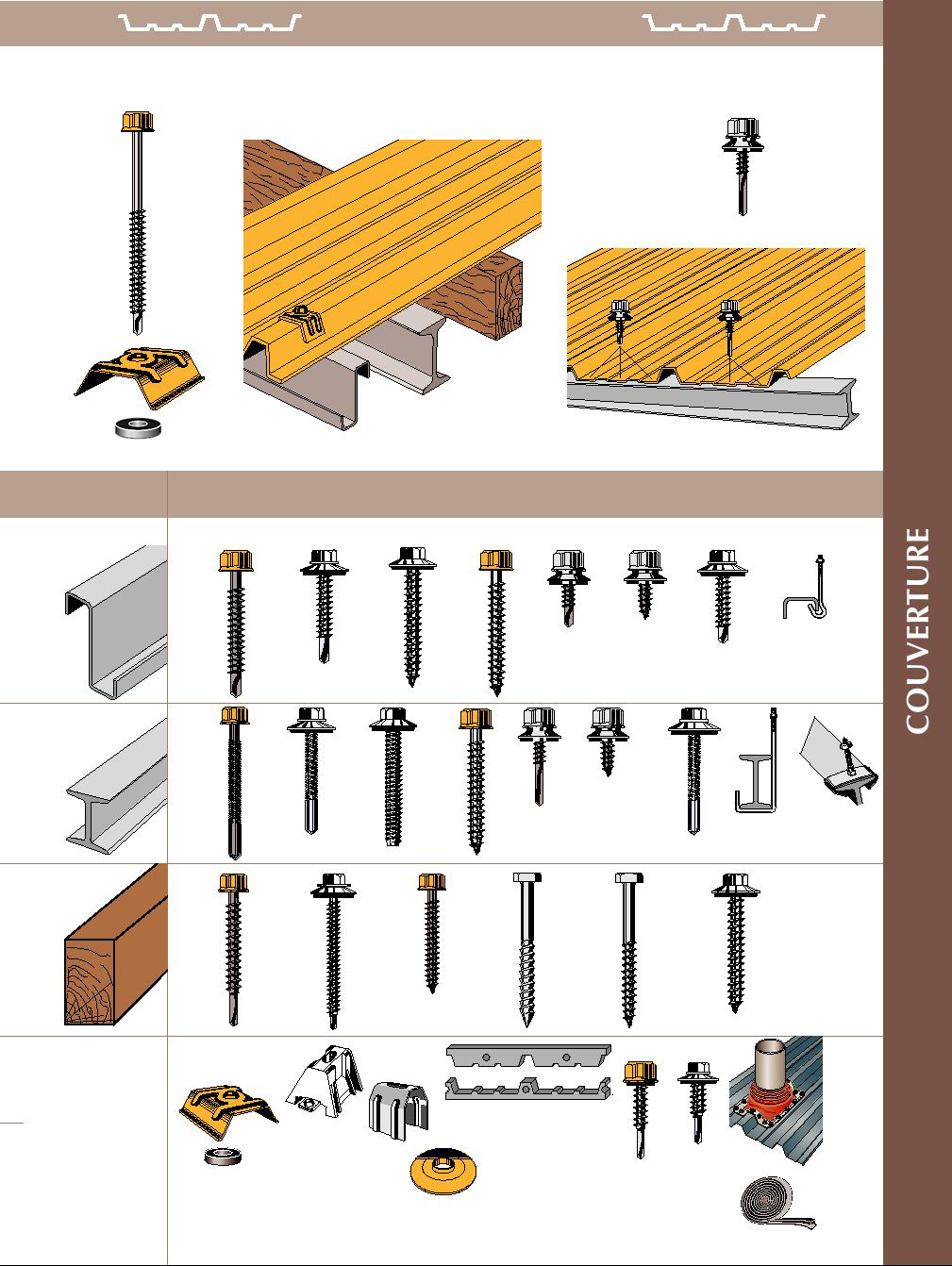 COUVERTURE